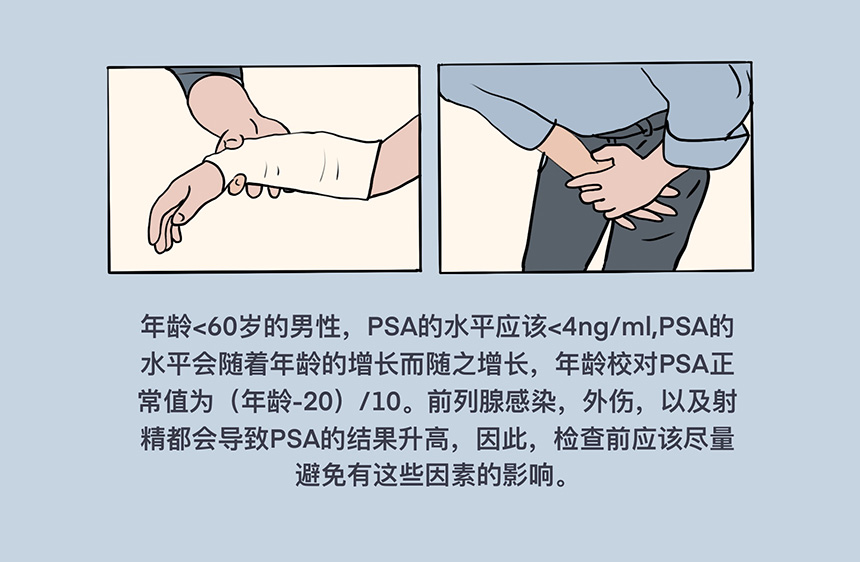 年龄<60岁的男性，PSA的水平应该<4ng/ml,PSA的水平会随着年龄的增长而随之增长，年龄校对PSA正常值为（年龄-20）/10。前列腺感染，外伤，以及射精都会导致PSA的结果升高，因此，检查前应该尽量避免有这些因素的影响。