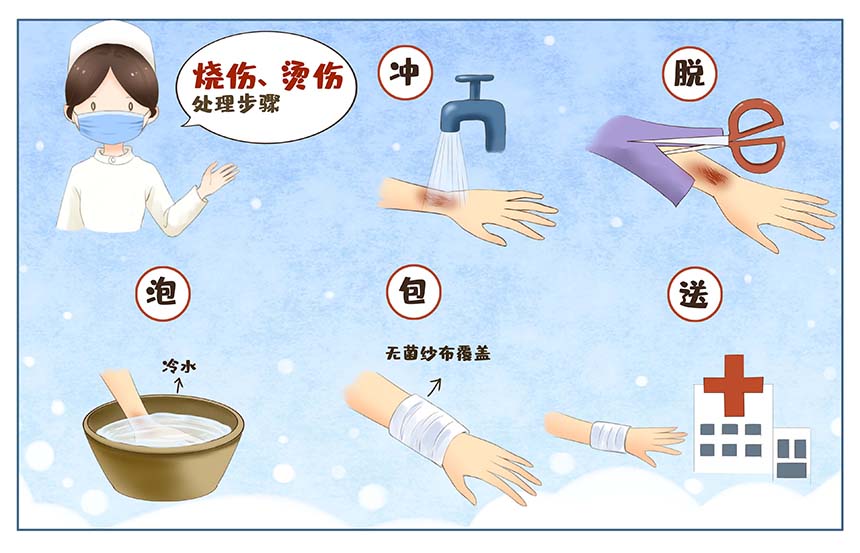 烧伤、烫伤
处理步骤

冲

脱

泡

冷水

包

无菌纱布覆盖

送